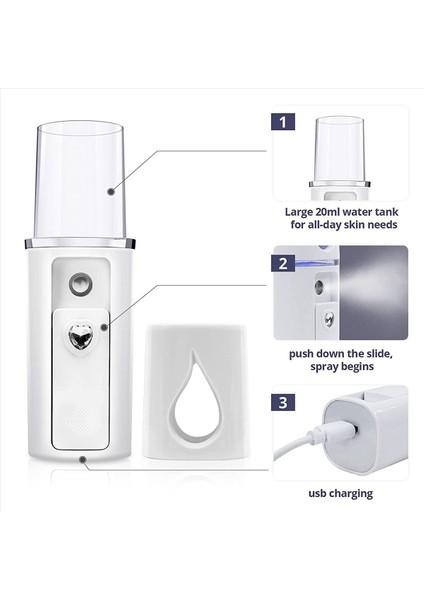 1

Large 20ml water tank for all-day skin needs

2

push down the slide, spray begins

3

usb charging