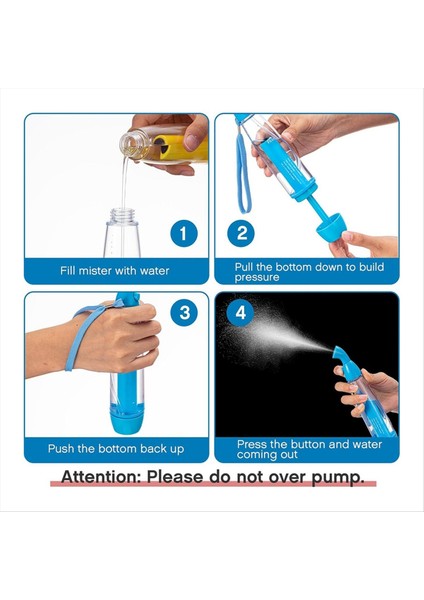 1
Fill mister with water

2
Pull the bottom down to build pressure

3
Push the bottom back up

4
Press the button and water coming out

Attention: Please do not over pump.