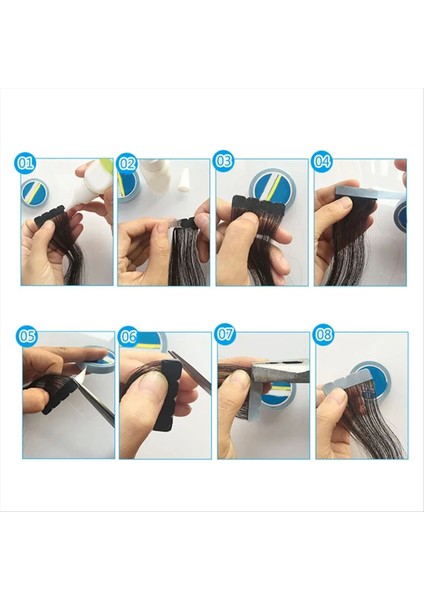 01
02
03
04
05
06
07
08