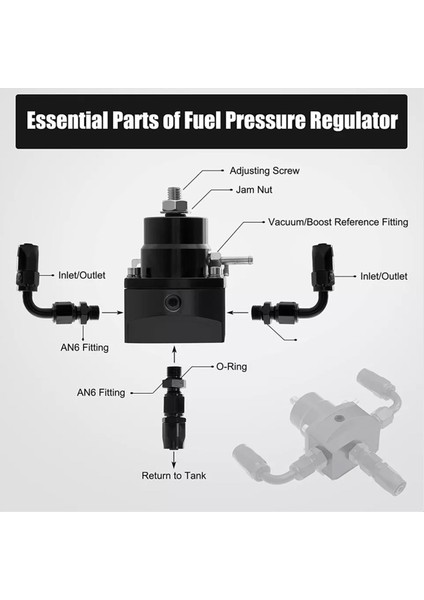 Essential Parts of Fuel Pressure Regulator

Adjusting Screw

Jam Nut

Vacuum/Boost Reference Fitting

Inlet/Outlet

Inlet/Outlet

AN6 Fitting

O-Ring

AN6 Fitting

Return to Tank