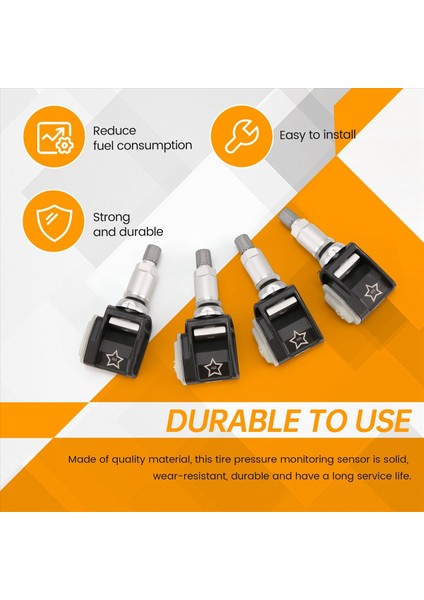 Reduce fuel consumption

Easy to install

Strong and durable

DURABLE TO USE

Made of quality material, this tire pressure monitoring sensor is solid, wear-resistant, durable and have a long service life.