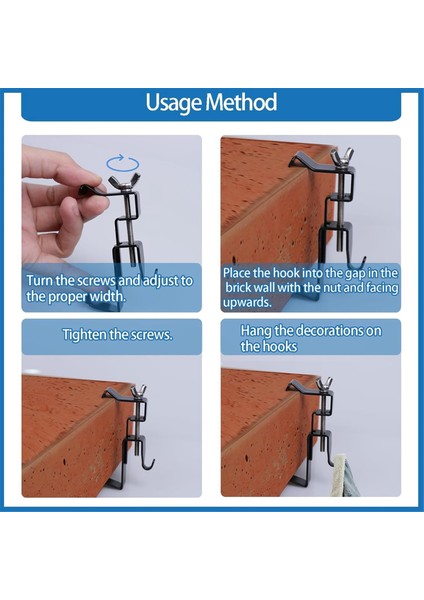 Usage Method

Turn the screws and adjust to the proper width.

Place the hook into the gap in the brick wall with the nut and facing upwards.

Tighten the screws.

Hang the decorations on the hooks