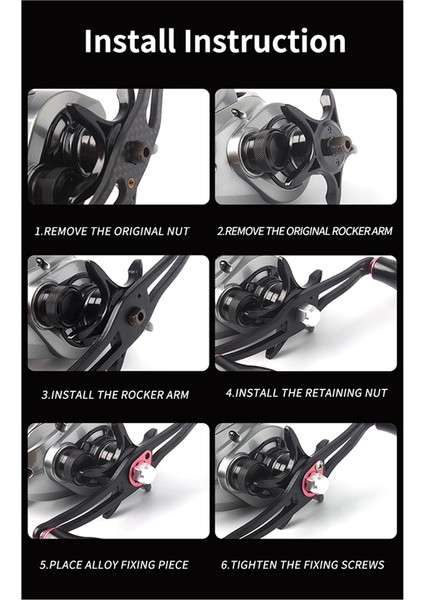 Install Instruction

1.REMOVE THE ORIGINAL NUT

2.REMOVE THE ORIGINAL ROCKER ARM

3.INSTALL THE ROCKER ARM

4.INSTALL THE RETAINING NUT

5.PLACE ALLOY FIXING PIECE

6.TIGHTEN THE FIXING SCREWS