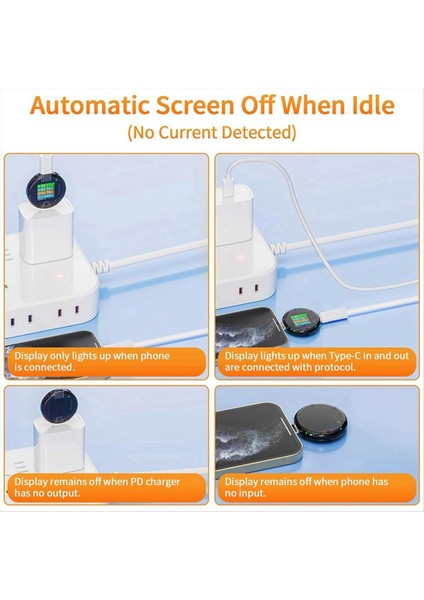 Automatic Screen Off When Idle
(No Current Detected)

Display only lights up when phone is connected.

Display lights up when Type-C in and out are connected with protocol.

Display remains off when PD charger has no output.

Display remains off when phone has no input.