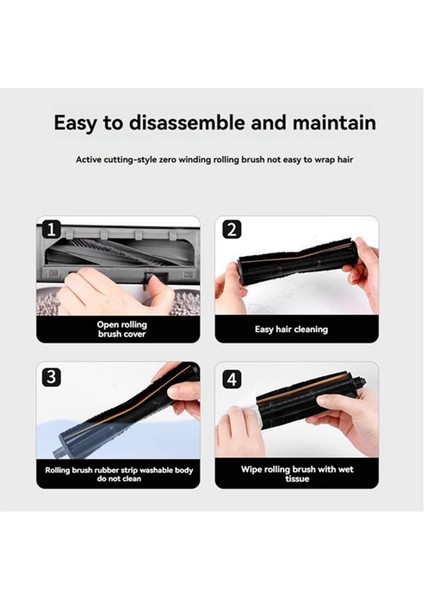 Easy to disassemble and maintain

Active cutting-style zero winding rolling brush not easy to wrap hair

1

Open rolling brush cover

2

Easy hair cleaning

3

Rolling brush rubber strip washable body do not clean

4

Wipe rolling brush with wet tissue