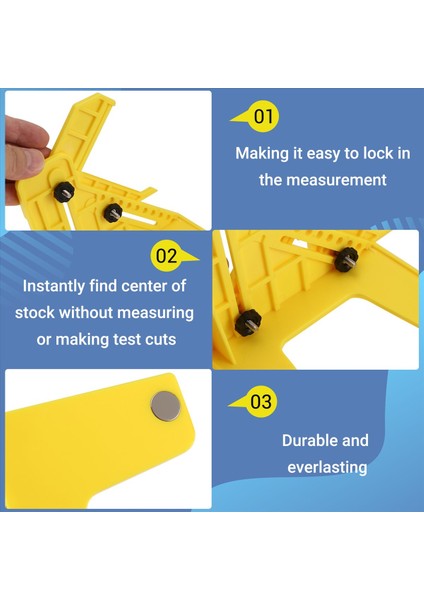 01

Making it easy to lock in the measurement

02

Instantly find center of stock without measuring or making test cuts

03

Durable and everlasting