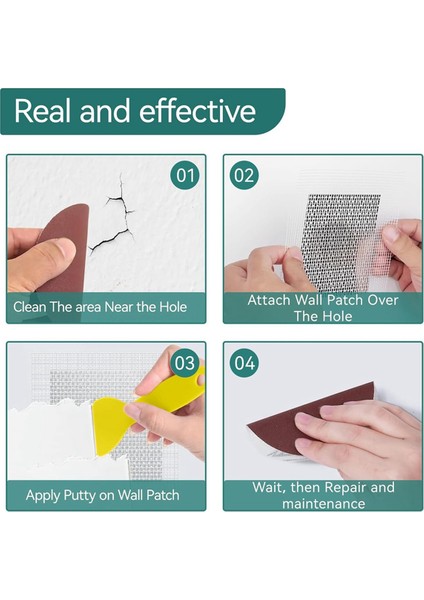 Real and effective

01

Clean The area Near the Hole

02

Attach Wall Patch Over The Hole

03

Apply Putty on Wall Patch

04

Wait, then Repair and maintenance