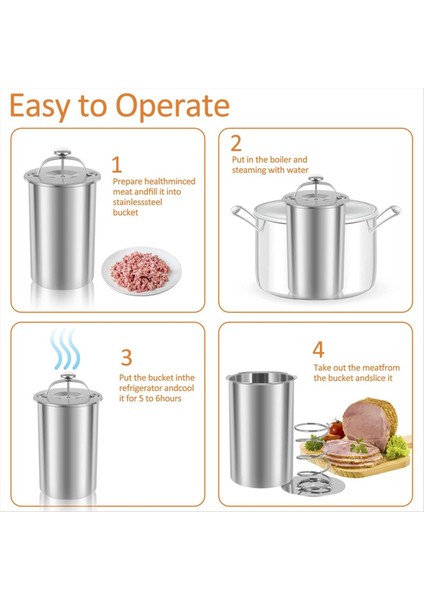 Easy to Operate

1
Prepare healthminced meat andfill it into stainlesssteel bucket

2
Put in the boiler and steaming with water

3
Put the bucket inthe refrigerator andcool it for 5 to 6hours

4
Take out the meatfrom the bucket andslice it