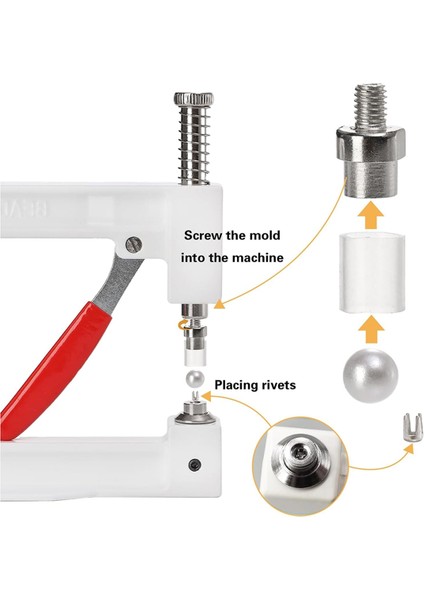 Screw the mold into the machine

Placing rivets