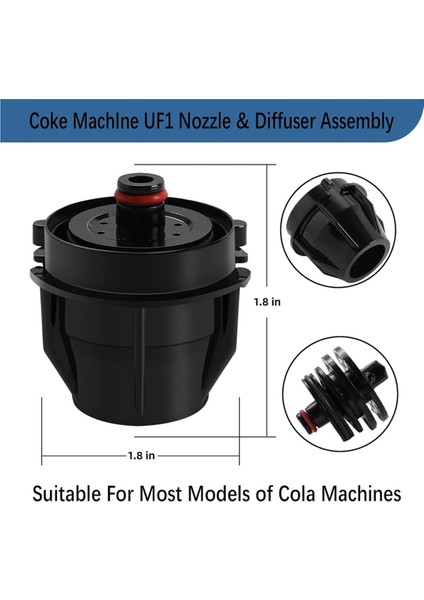 Coke MachIne UF1 Nozzle & Diffuser Assembly

1.8 in

1.8 in

Suitable For Most Models of Cola Machines