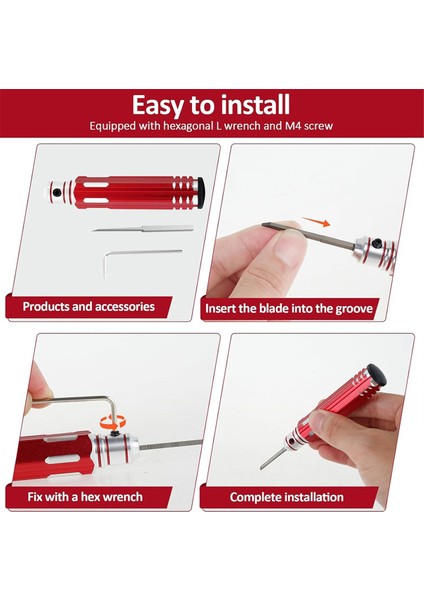 Easy to install
Equipped with hexagonal L wrench and M4 screw

Products and accessories

Insert the blade into the groove

Fix with a hex wrench

Complete installation