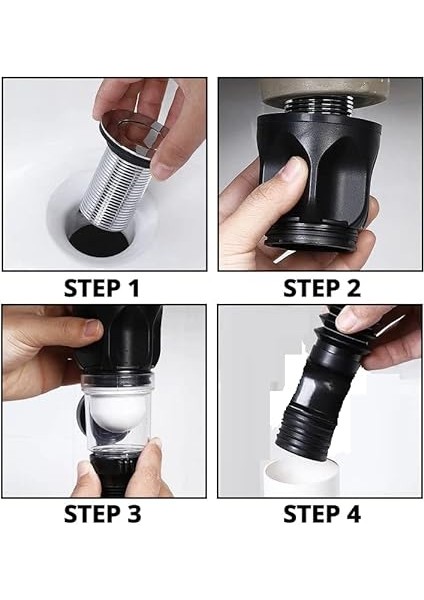 STEP 1

STEP 2

STEP 3

STEP 4