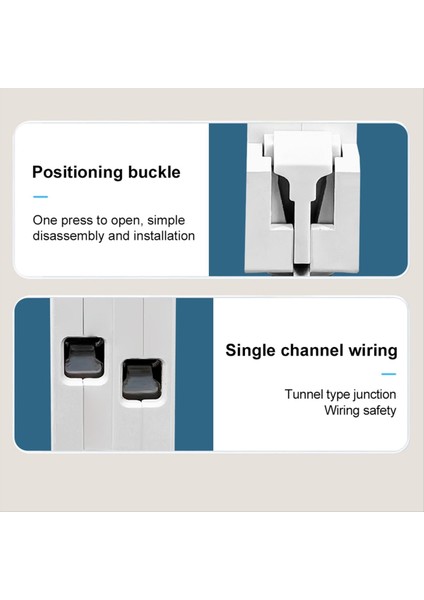 Positioning buckle

One press to open, simple disassembly and installation

Single channel wiring

Tunnel type junction
Wiring safety