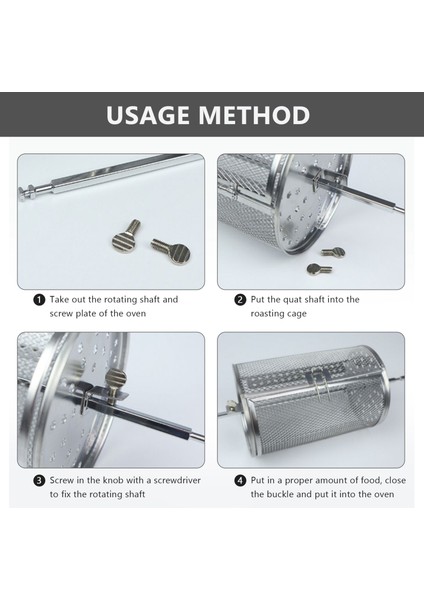 USAGE METHOD

1 Take out the rotating shaft and screw plate of the oven

2 Put the quat shaft into the roasting cage

3 Screw in the knob with a screwdriver to fix the rotating shaft

4 Put in a proper amount of food, close the buckle and put it into the oven