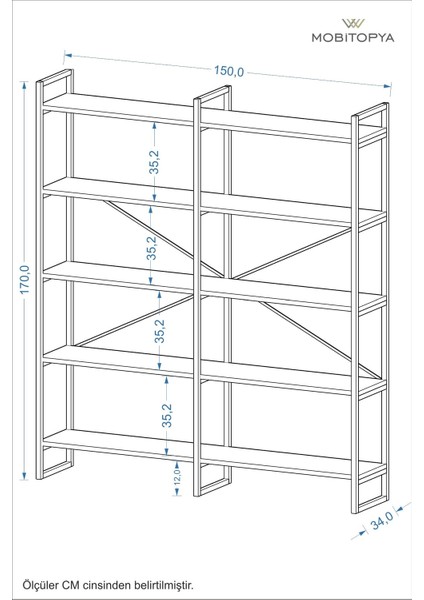 MOBITOPYA

150,0

170,0

35,2

35,2

35,2

35,2

12,0

34,0

Ölçüler CM cinsinden belirtilmiştir.