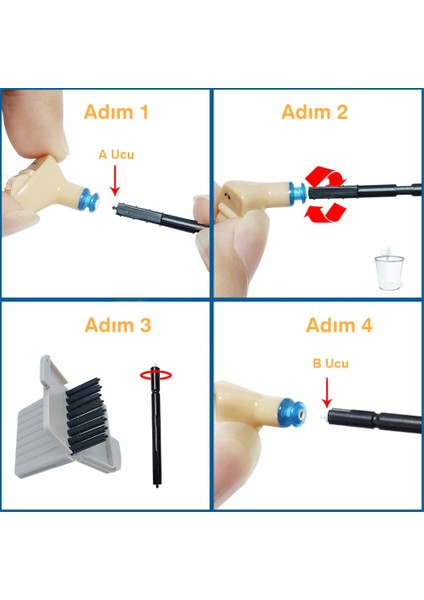 Adım 1

A Ucu

Adım 2

Adım 3

Adım 4

B Ucu