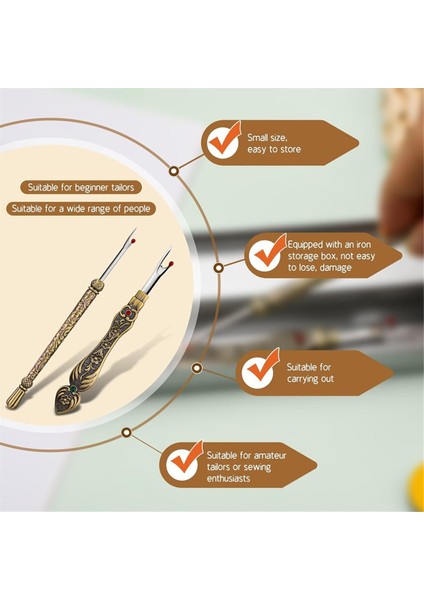 Suitable for beginner tailors

Suitable for a wide range of people

Small size, easy to store

Equipped with an iron storage box, not easy to lose, damage

Suitable for carrying out

Suitable for amateur tailors or sewing enthusiasts