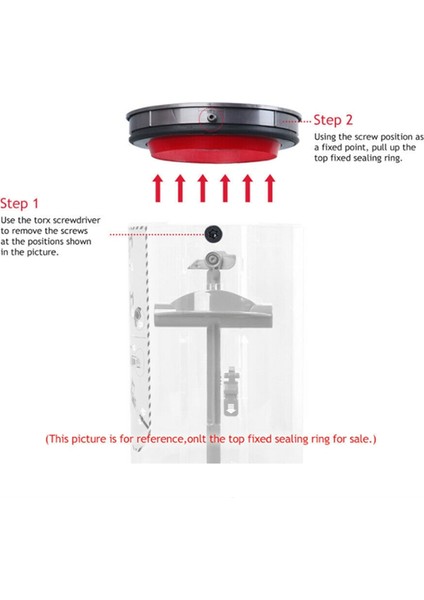 Step 2
Using the screw position as a fixed point, pull up the top fixed sealing ring.

Step 1
Use the torx screwdriver to remove the screws at the positions shown in the picture.

(This picture is for reference,onlt the top fixed sealing ring for sale.)