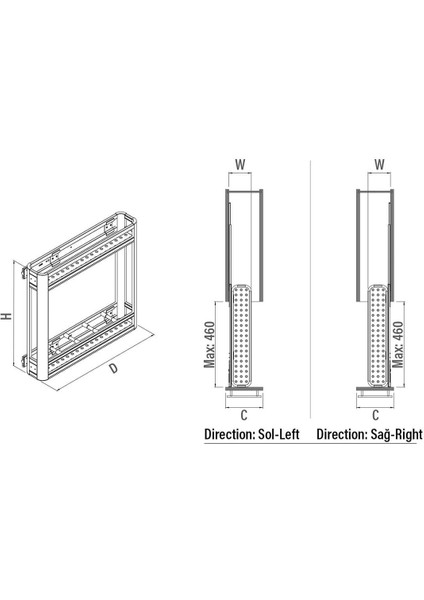 H

D

W

Max: 460

C

Direction: Sol-Left

W

Max: 460

C

Direction: Sağ-Right