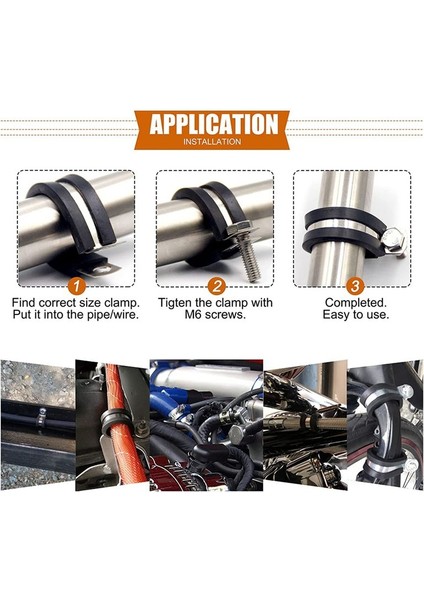 APPLICATION
INSTALLATION

1
Find correct size clamp. Put it into the pipe/wire.

2
Tigten the clamp with M6 screws.

3
Completed. Easy to use.