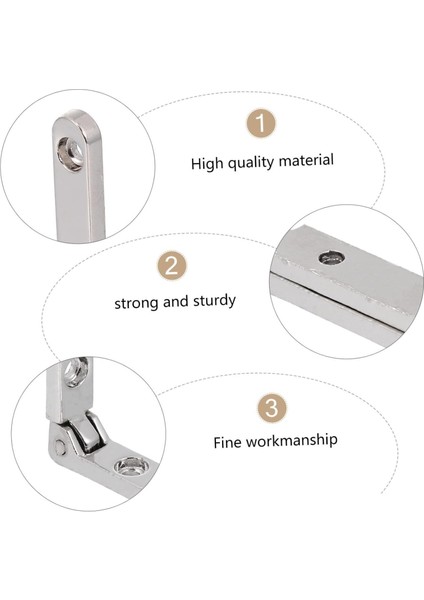 1

High quality material

2

strong and sturdy

3

Fine workmanship