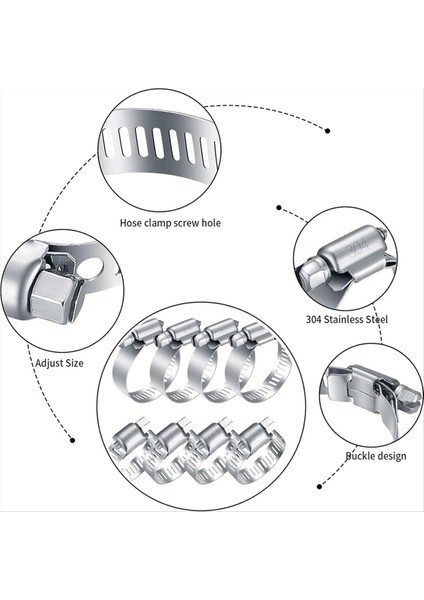 Hose clamp screw hole

304

304 Stainless Steel

Adjust Size

Buckle design