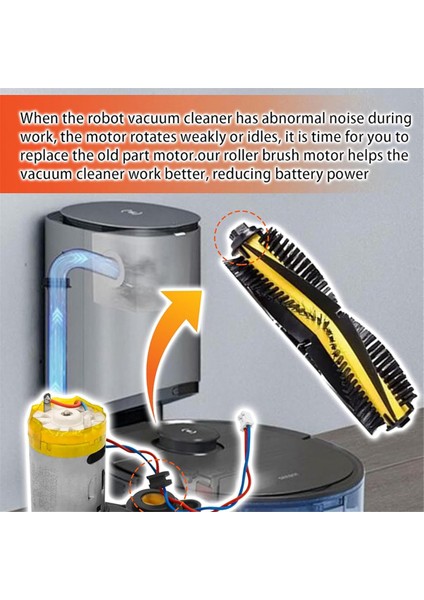 When the robot vacuum cleaner has abnormal noise during work, the motor rotates weakly or idles, it is time for you to replace the old part motor.our roller brush motor helps the vacuum cleaner work better, reducing battery power