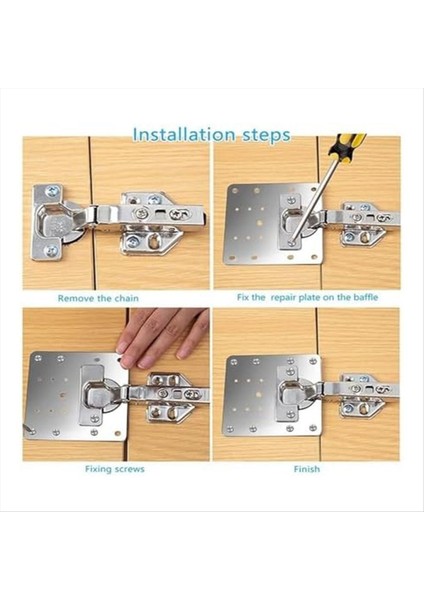 Installation steps

Remove the chain

Fix the repair plate on the baffle

Fixing screws

Finish