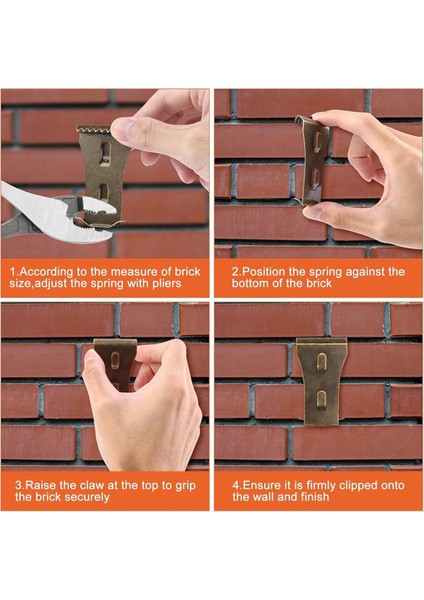 1.According to the measure of brick size,adjust the spring with pliers

2.Position the spring against the bottom of the brick

3.Raise the claw at the top to grip the brick securely

4.Ensure it is firmly clipped onto the wall and finish