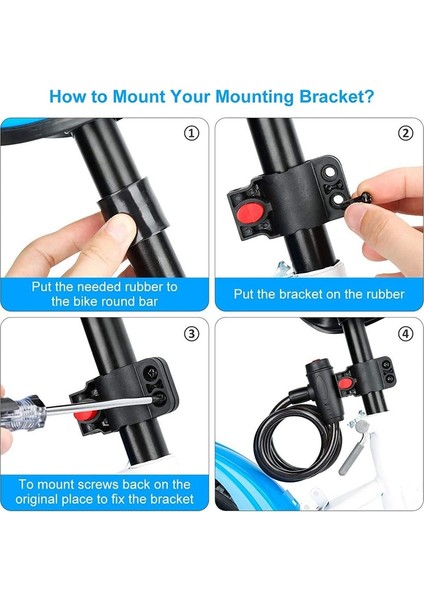 How to Mount Your Mounting Bracket?

①

Put the needed rubber to the bike round bar

②

Put the bracket on the rubber

③

To mount screws back on the original place to fix the bracket

④