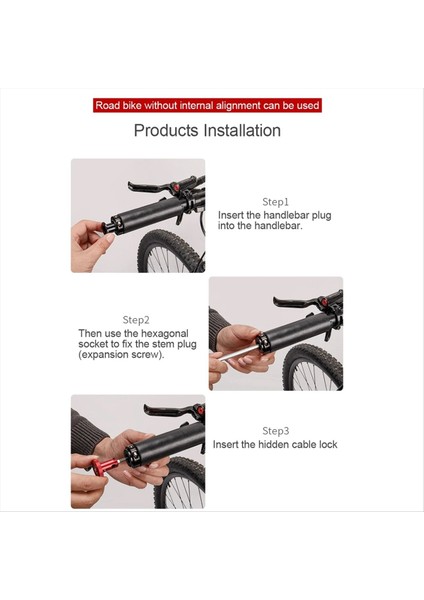 Road bike without internal alignment can be used

Products Installation

Step1
Insert the handlebar plug into the handlebar.

Step2
Then use the hexagonal socket to fix the stem plug (expansion screw).

Step3
Insert the hidden cable lock