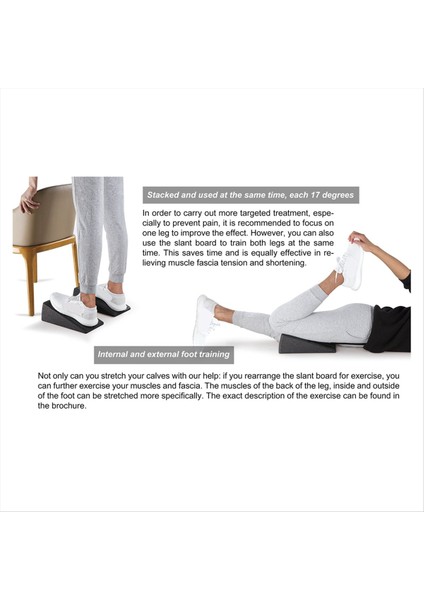 Stacked and used at the same time, each 17 degrees

In order to carry out more targeted treatment, especially to prevent pain, it is recommended to focus on one leg to improve the effect. However, you can also use the slant board to train both legs at the same time. This saves time and is equally effective in relieving muscle fascia tension and shortening.

Internal and external foot training

Not only can you stretch your calves with our help: if you rearrange the slant board for exercise, you can further exercise your muscles and fascia. The muscles of the back of the leg, inside and outside of the foot can be stretched more specifically. The exact description of the exercise can be found in the brochure.