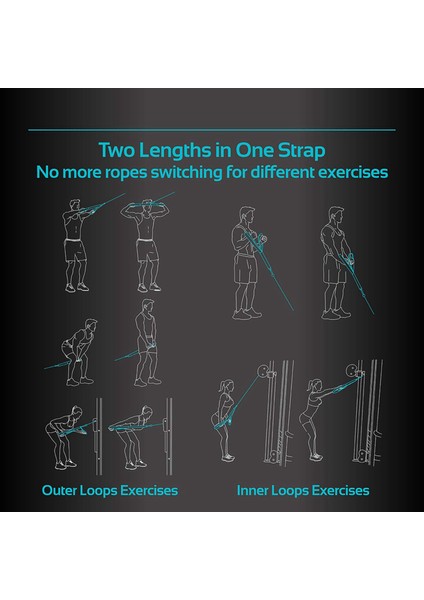 Two Lengths in One Strap
No more ropes switching for different exercises

Outer Loops Exercises

Inner Loops Exercises