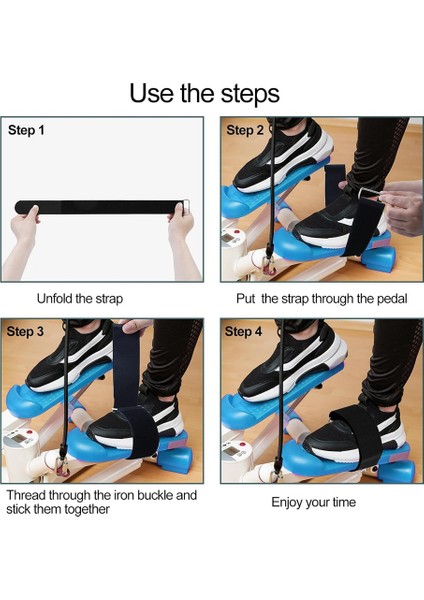 Use the steps

Step 1

Unfold the strap

Step 2

Put the strap through the pedal

Step 3

Thread through the iron buckle and stick them together

Step 4

Enjoy your time