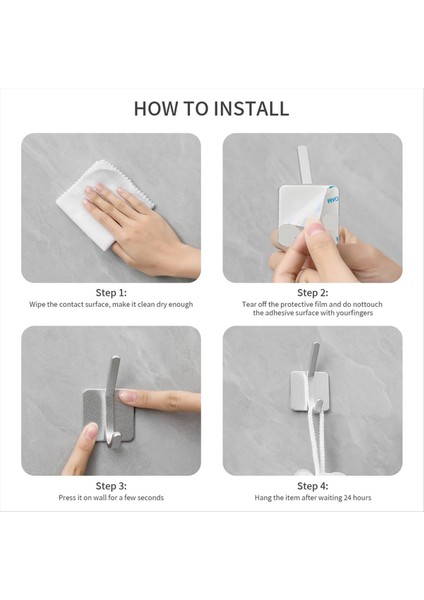 HOW TO INSTALL

Step 1:
Wipe the contact surface, make it clean dry enough

Step 2:
Tear off the protective film and do nottouch the adhesive surface with yourfingers

Step 3:
Press it on wall for a few seconds

Step 4:
Hang the item after waiting 24 hours