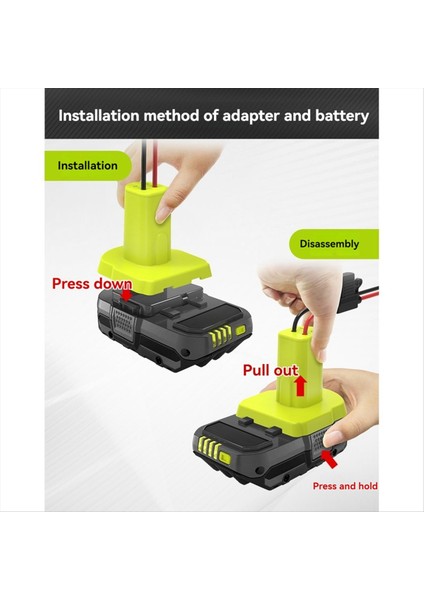 Installation method of adapter and battery

Installation

Press down

Disassembly

Pull out

Press and hold