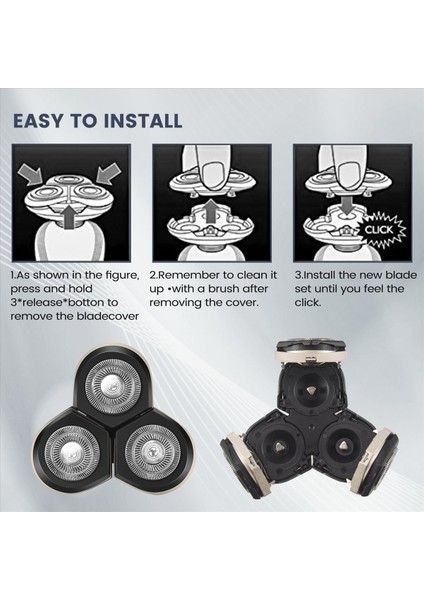 EASY TO INSTALL

CLICK

1.As shown in the figure, press and hold 3*release*botton to remove the bladecover

2.Remember to clean it up •with a brush after removing the cover.

3.Install the new blade set until you feel the click.