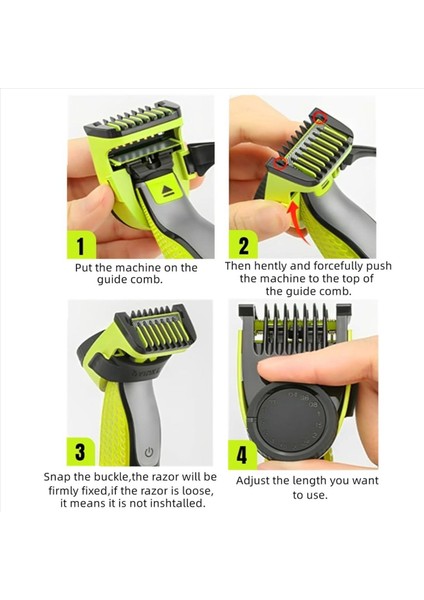 1
Put the machine on the guide comb.

2
Then hently and forcefully push the machine to the top of the guide comb.

3
Snap the buckle,the razor will be firmly fixed,if the razor is loose, it means it is not inshtalled.

4
Adjust the length you want to use.