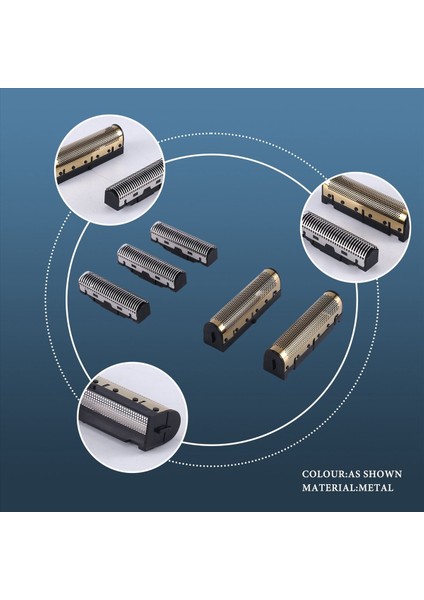 COLOUR:AS SHOWN
MATERIAL:METAL