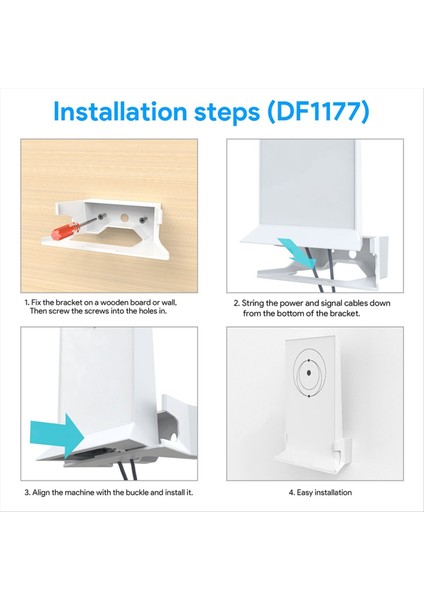 Installation steps (DF1177)

1. Fix the bracket on a wooden board or wall. Then screw the screws into the holes in.

2. String the power and signal cables down from the bottom of the bracket.

3. Align the machine with the buckle and install it.

4. Easy installation