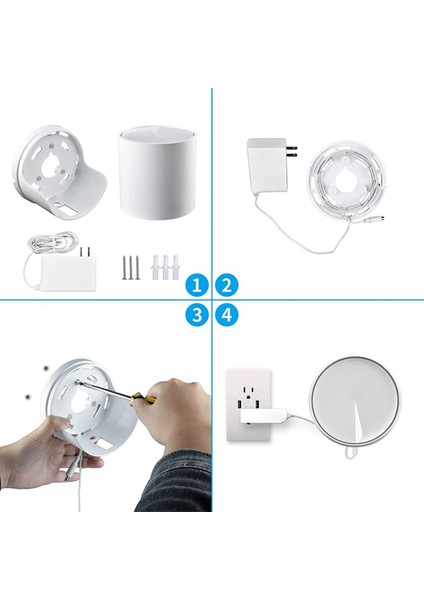 1 2
3 4