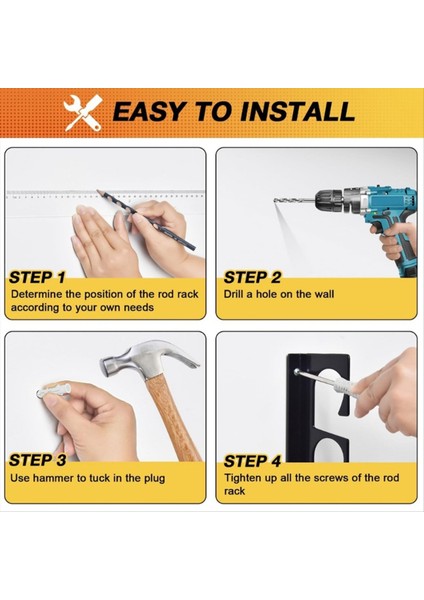 EASY TO INSTALL

STEP 1
Determine the position of the rod rack according to your own needs

STEP 2
Drill a hole on the wall

STEP 3
Use hammer to tuck in the plug

STEP 4
Tighten up all the screws of the rod rack