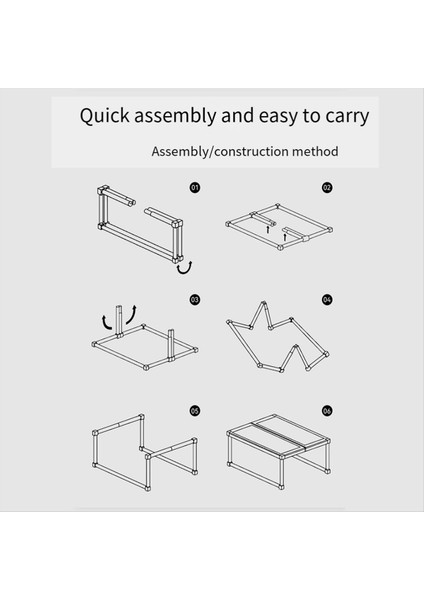 Quick assembly and easy to carry

Assembly/construction method

01

02

03

04

05

06