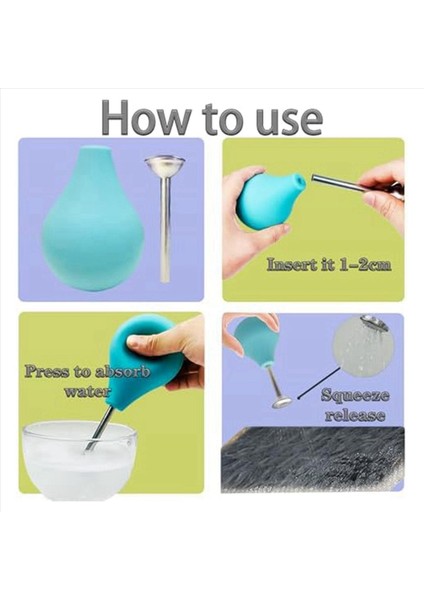 How to use

Insert it 1-2cm

Press to absorb water

Squeeze release