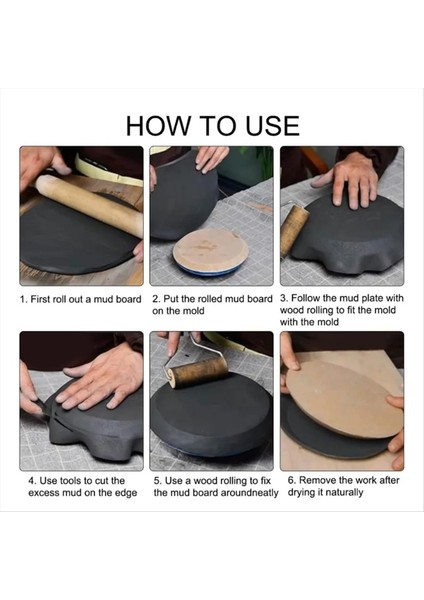 HOW TO USE

1. First roll out a mud board

2. Put the rolled mud board on the mold

3. Follow the mud plate with wood rolling to fit the mold with the mold

4. Use tools to cut the excess mud on the edge

5. Use a wood rolling to fix the mud board aroundneatly

6. Remove the work after drying it naturally