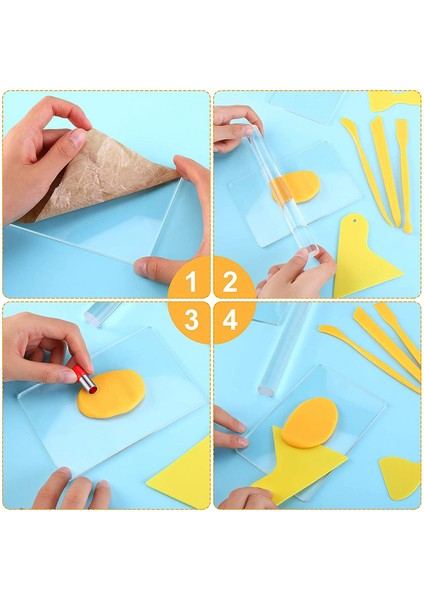 1 2
3 4