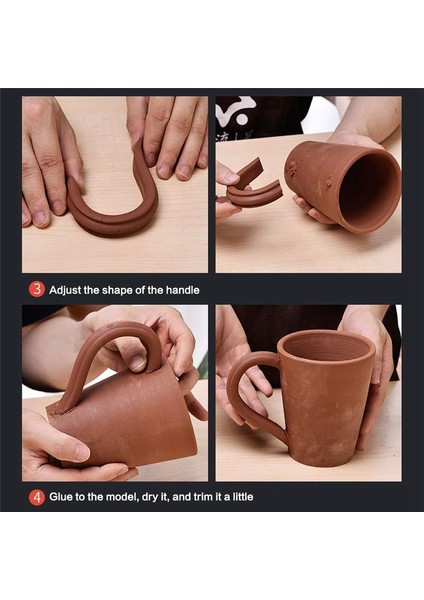 3 Adjust the shape of the handle

4 Glue to the model, dry it, and trim it a little