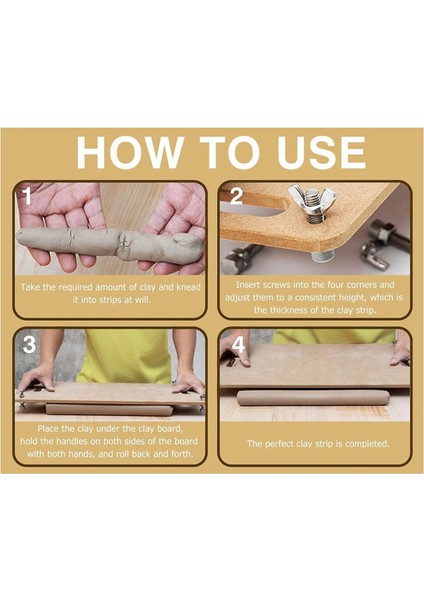 HOW TO USE

1

Take the required amount of clay and knead it into strips at will.

2

Insert screws into the four corners and adjust them to a consistent height, which is the thickness of the clay strip.

3

Place the clay under the clay board, hold the handles on both sides of the board with both hands, and roll back and forth.

4

The perfect clay strip is completed.