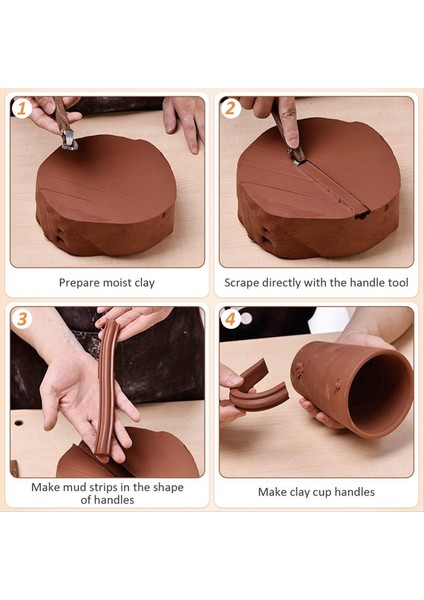 1

Prepare moist clay

2

Scrape directly with the handle tool

3

Make mud strips in the shape of handles

4

Make clay cup handles