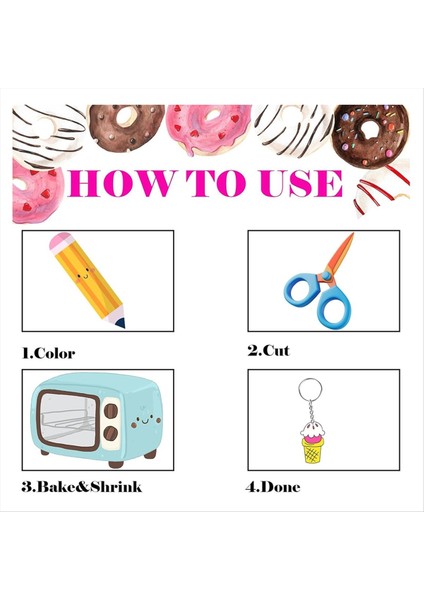 HOW TO USE

1.Color

2.Cut

3.Bake&Shrink

4.Done